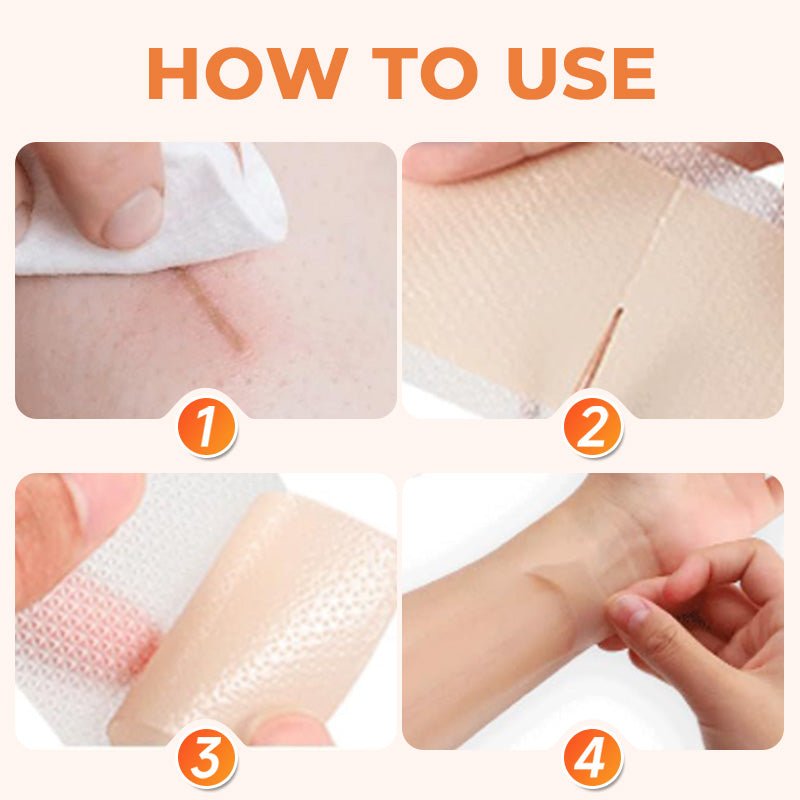 HOW TO USE

1

2

3

4