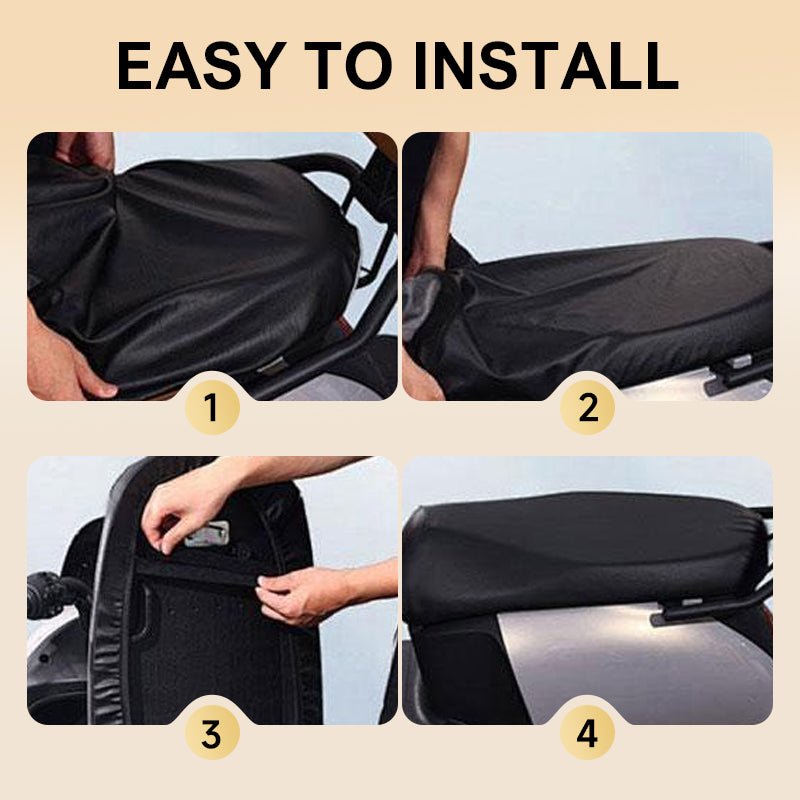 EASY TO INSTALL

1

2

3

4